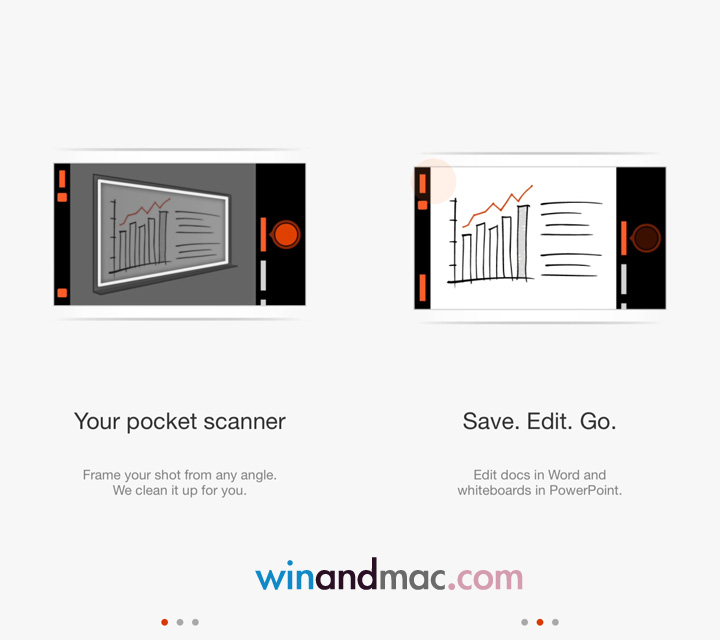 Your pocket scanner

Frame your shot from any angle. We clean it up for you.

Save. Edit. Go.

Edit docs in Word and whiteboards in PowerPoint.

winandmac.com