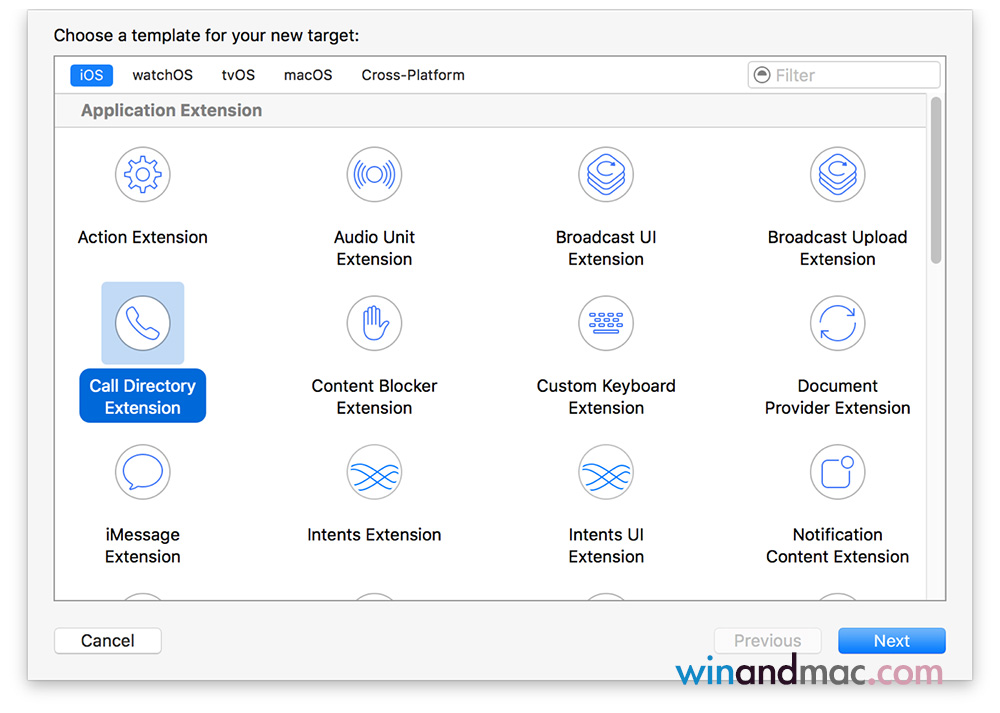 Choose a template for your new target:

iOS watchOS tvOS macOS Cross-Platform

Filter

Application Extension

Action Extension

Audio Unit Extension

Broadcast UI Extension

Broadcast Upload Extension

Call Directory Extension

Content Blocker Extension

Custom Keyboard Extension

Document Provider Extension

iMessage Extension

Intents Extension

Intents UI Extension

Notification Content Extension

Cancel

Previous

Next

winandmac.com